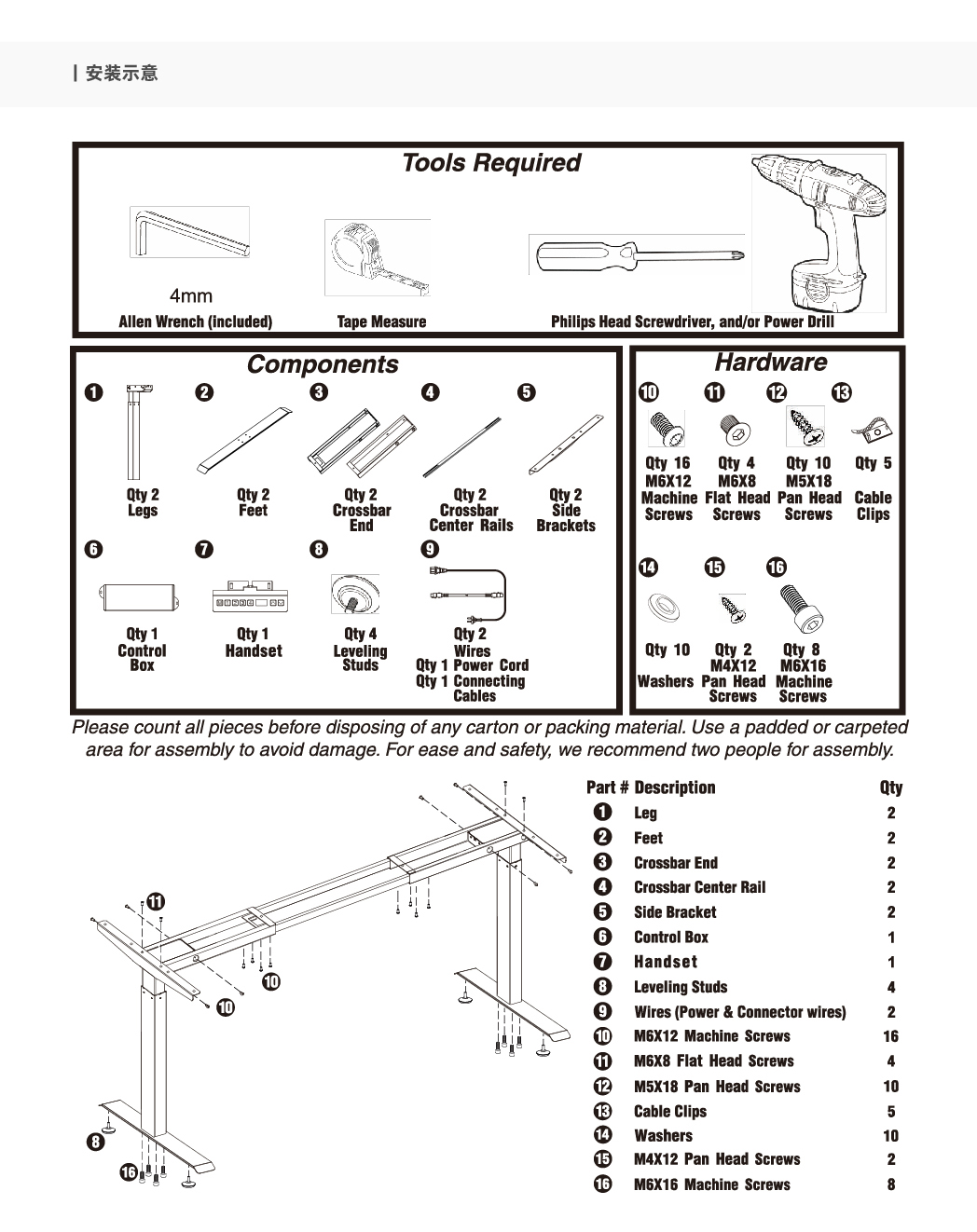 | 安装示意

Tools Required

4mm
Allen Wrench (included)

Tape Measure

Philips Head Screwdriver, and/or Power Drill

Components

1
Qty 2
Legs

2
Qty 2
Feet

3
Qty 2
Crossbar
End

4
Qty 2
Crossbar
Center Rails

5
Qty 2
Side
Brackets

6
Qty 1
Control
Box

7
Qty 1
Handset

8
Qty 4
Leveling
Studs

9
Qty 2
Wires
Qty 1 Power Cord
Qty 1 Connecting
Cables

Hardware

10
Qty 16
M6X12
Machine
Screws

11
Qty 4
M6X8
Flat Head
Screws

12
Qty 10
M5X18
Pan Head
Screws

13
Qty 5
Cable
Clips

14
Qty 10
Washers

15
Qty 2
M4X12
Pan Head
Screws

16
Qty 8
M6X16
Machine
Screws

Please count all pieces before disposing of any carton or packing material. Use a padded or carpeted area for assembly to avoid damage. For ease and safety, we recommend two people for assembly.

11
10
10
8
16

| Part # | Description | Qty |
|---|---|---|
| 1 | Leg | 2 |
| 2 | Feet | 2 |
| 3 | Crossbar End | 2 |
| 4 | Crossbar Center Rail | 2 |
| 5 | Side Bracket | 2 |
| 6 | Control Box | 1 |
| 7 | Handset | 1 |
| 8 | Leveling Studs | 4 |
| 9 | Wires (Power & Connector wires) | 2 |
| 10 | M6X12 Machine Screws | 16 |
| 11 | M6X8 Flat Head Screws | 4 |
| 12 | M5X18 Pan Head Screws | 10 |
| 13 | Cable Clips | 5 |
| 14 | Washers | 10 |
| 15 | M4X12 Pan Head Screws | 2 |
| 16 | M6X16 Machine Screws | 8 |